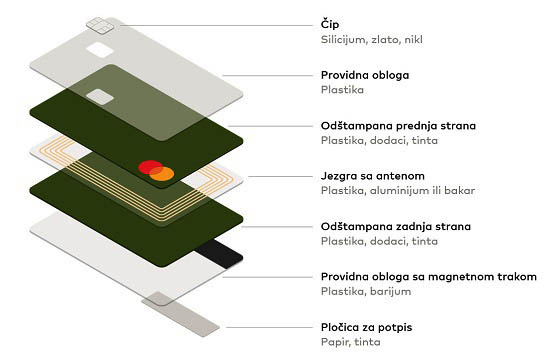 Čip
Silicijum, zlato, nikl

Providna obloga
Plastika

Odštampana prednja strana
Plastika, dodaci, tinta

Jezgra sa antenom
Plastika, aluminijum ili bakar

Odštampana zadnja strana
Plastika, dodaci, tinta

Providna obloga sa magnetnom trakom
Plastika, barijum

Pločica za potpis
Papir, tinta